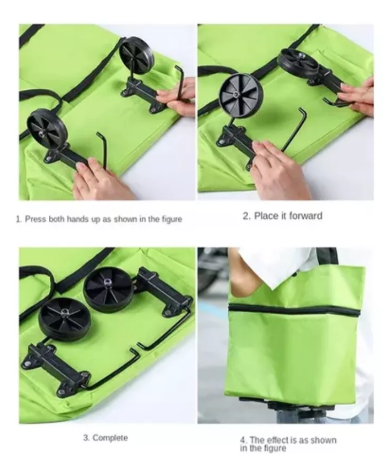 1. Press both hands up as shown in the figure

2. Place it forward

3. Complete

4. The effect is as shown in the figure